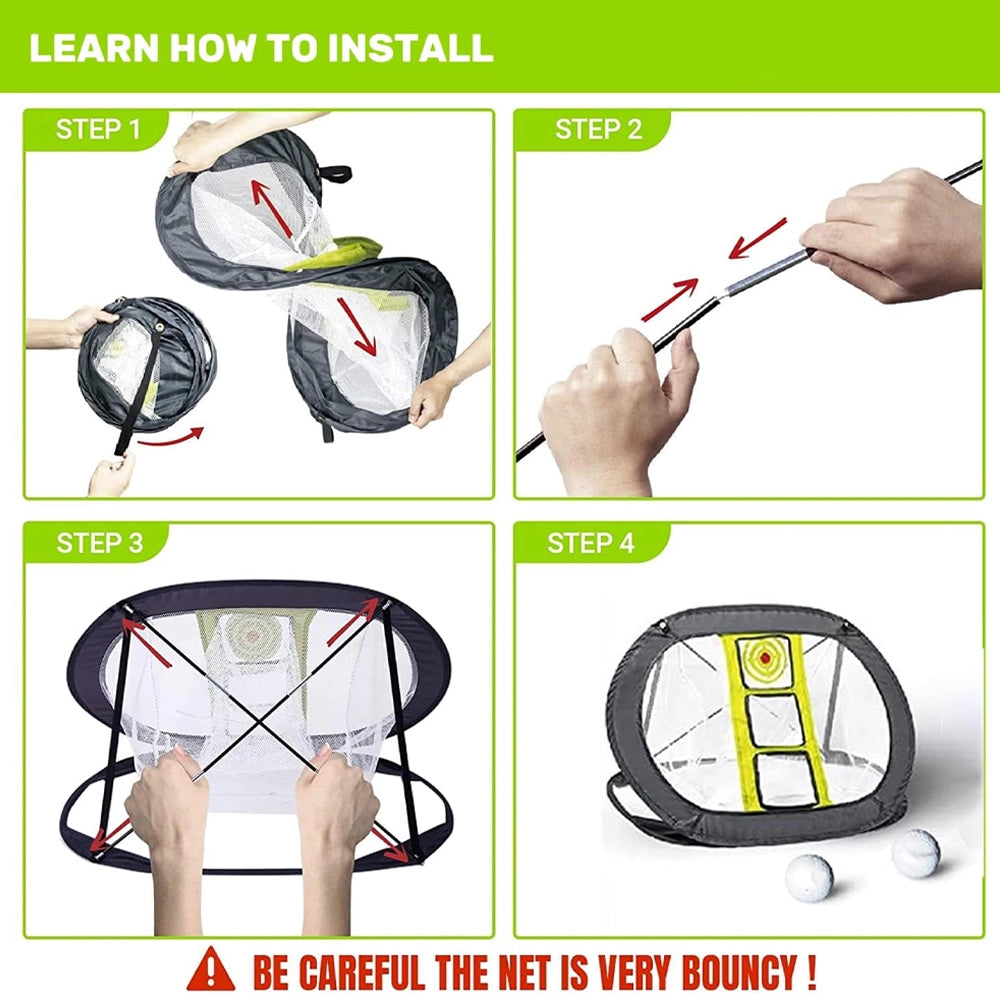 LEARN HOW TO INSTALL

STEP 1

STEP 2

STEP 3

STEP 4

BE CAREFUL THE NET IS VERY BOUNCY !